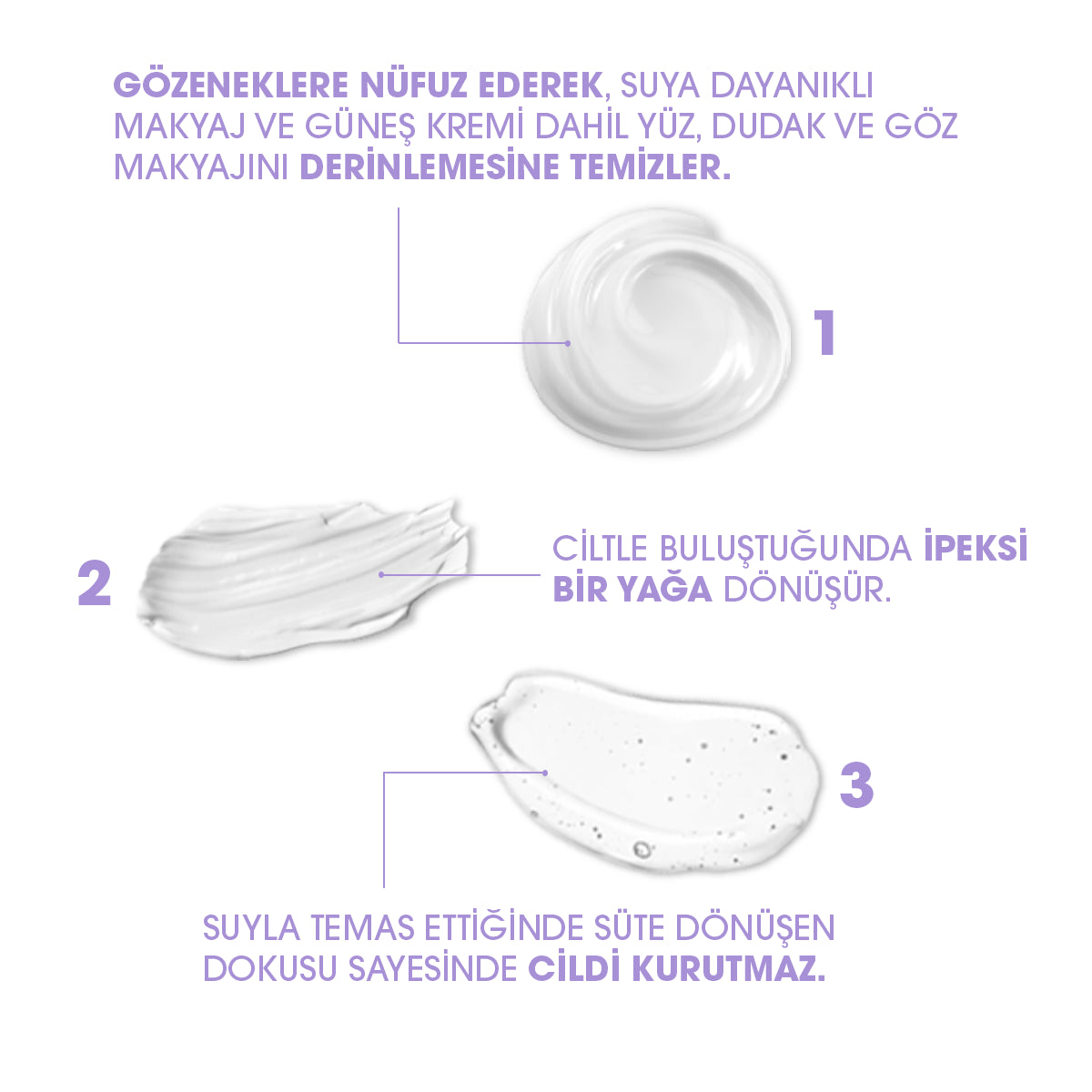 GÖZENEKLERE NÜFUZ EDEREK, SUYA DAYANIKLI MAKYAJ VE GÜNEŞ KREMİ DAHİL YÜZ, DUDAK VE GÖZ MAKYAJINI DERİNLEMESİNE TEMİZLER.

1

2

CİLTLE BULUŞTUĞUNDA İPEKSİ BİR YAĞA DÖNÜŞÜR.

3

SUYLA TEMAS ETTİĞİNDE SÜTE DÖNÜŞEN DOKUSU SAYESİNDE CİLDİ KURUTMAZ.