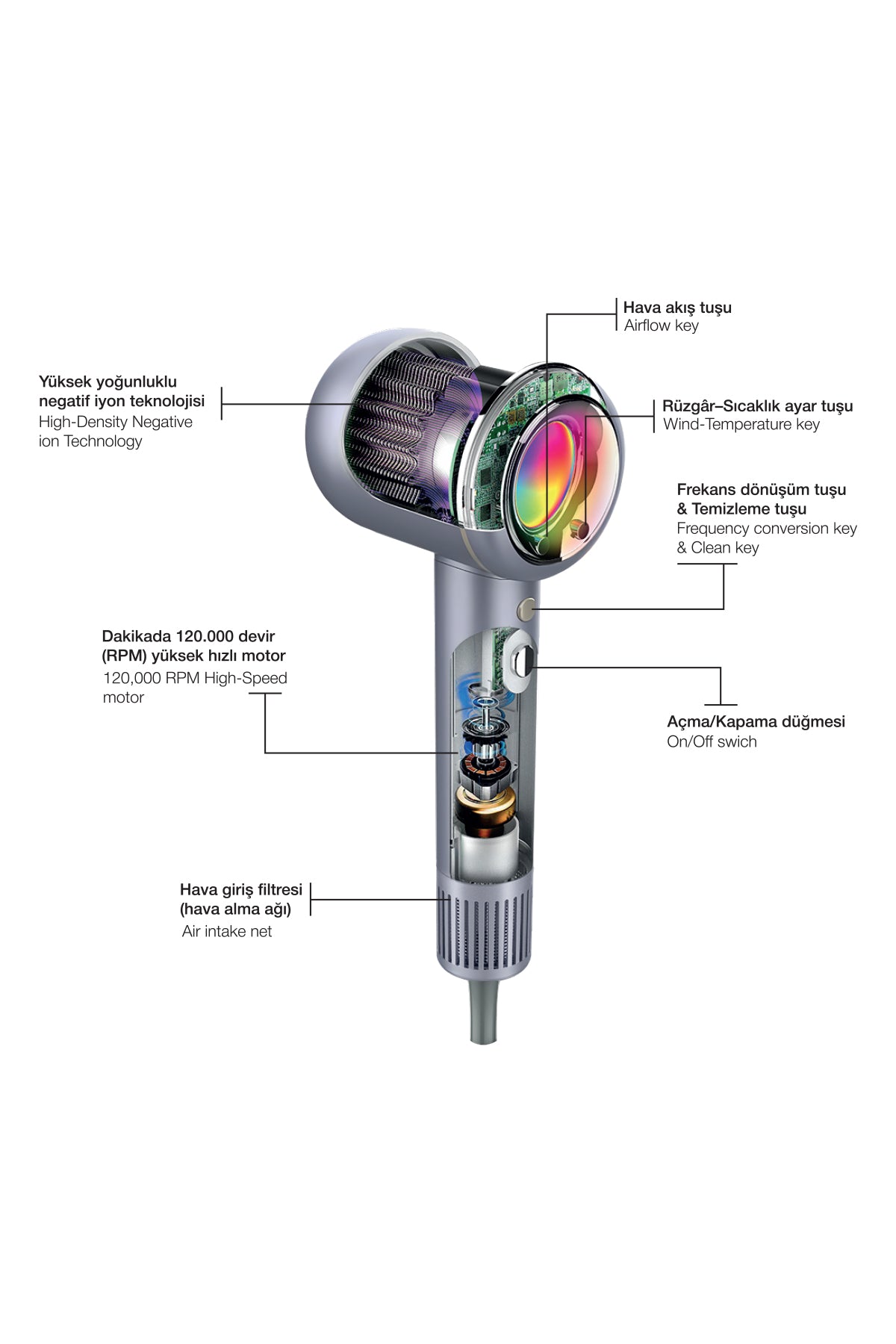 Hava akış tuşu
Airflow key

Yüksek yoğunluklu negatif iyon teknolojisi
High-Density Negative ion Technology

Rüzgâr–Sıcaklık ayar tuşu
Wind-Temperature key

Frekans dönüşüm tuşu & Temizleme tuşu
Frequency conversion key & Clean key

Dakikada 120.000 devir (RPM) yüksek hızlı motor
120,000 RPM High-Speed motor

Açma/Kapama düğmesi
On/Off swich

Hava giriş filtresi (hava alma ağı)
Air intake net